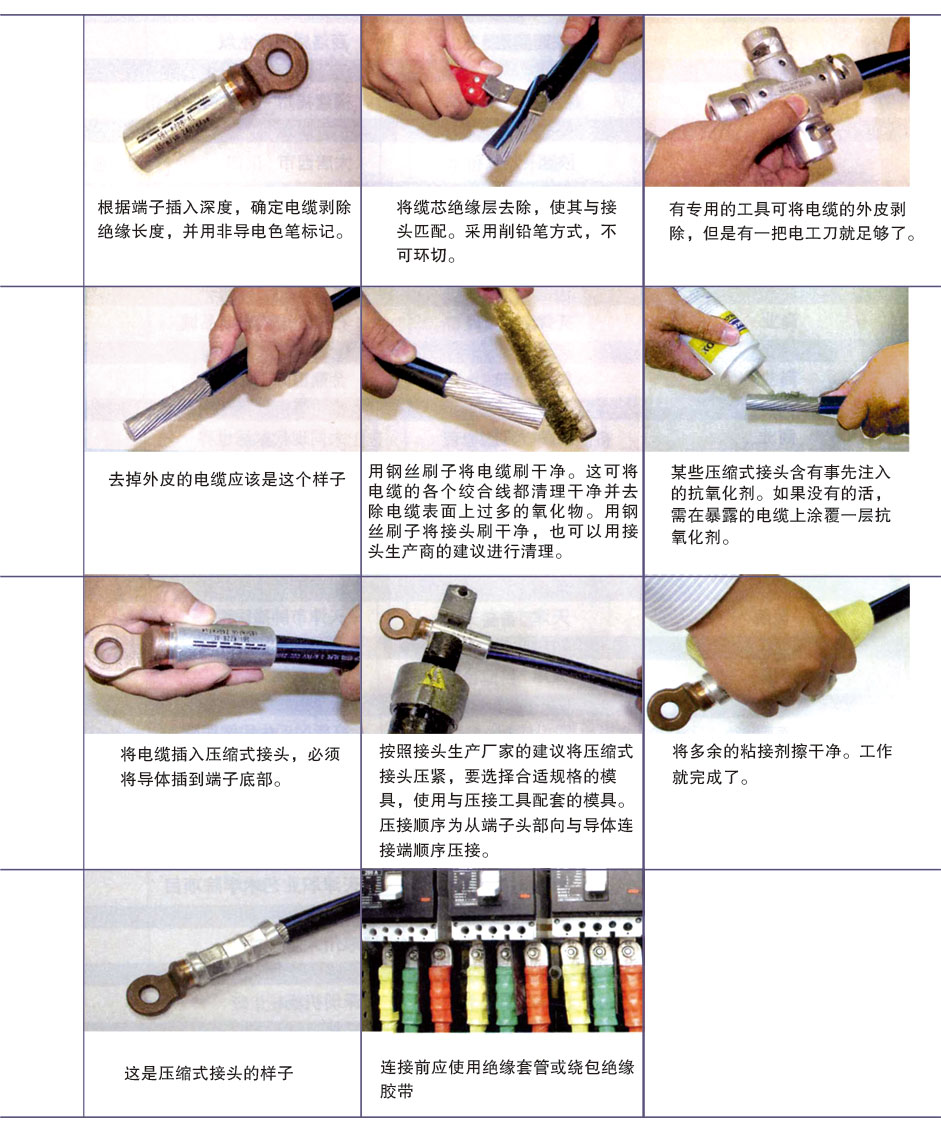 根据端子插入深度，确定电缆剥除绝缘长度，并用非导电色笔标记。

将缆芯绝缘层去除，使其与接头匹配。采用削铅笔方式，不可环切。

有专用的工具可将电缆的外皮剥除，但是有一把电工刀就足够了。

去掉外皮的电缆应该是这个样子

用钢丝刷子将电缆刷干净。这可将电缆的各个绞合线都清理干净并去除电缆表面上过多的氧化物。用钢丝刷子将接头刷干净，也可以用接头生产商的建议进行清理。

某些压缩式接头含有事先注入的抗氧化剂。如果没有的活，需在暴露的电缆上涂覆一层抗氧化剂。

将电缆插入压缩式接头，必须将导体插到端子底部。

按照接头生产厂家的建议将压缩式接头压紧，要选择合适规格的模具，使用与压接工具配套的模具。压接顺序为从端子头部向与导体连接端顺序压接。

将多余的粘接剂擦干净。工作就完成了。

这是压缩式接头的样子

连接前应使用绝缘套管或绕包绝缘胶带